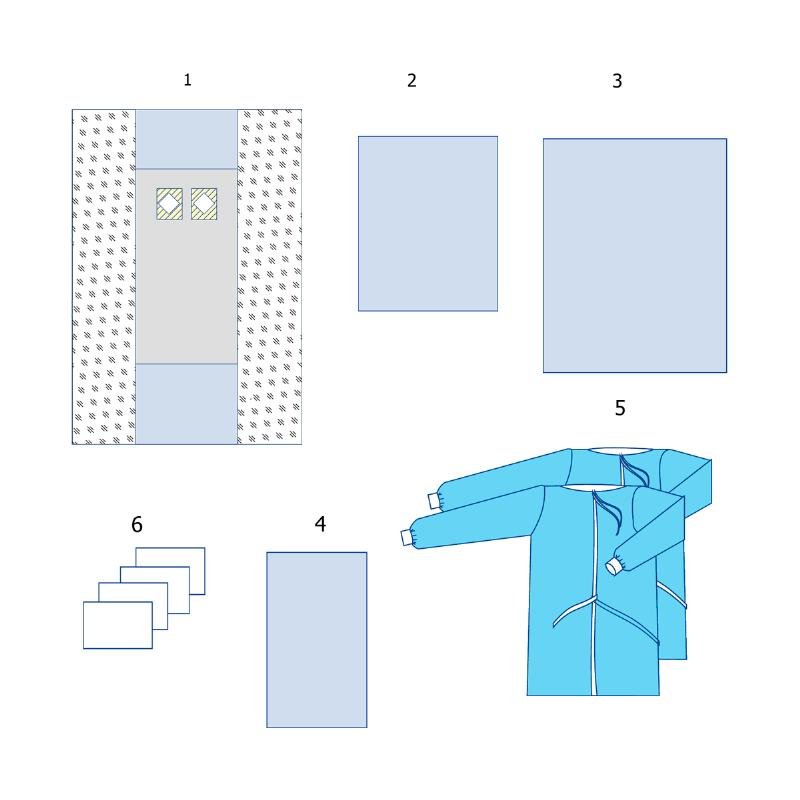 1

2

3

5

6

4